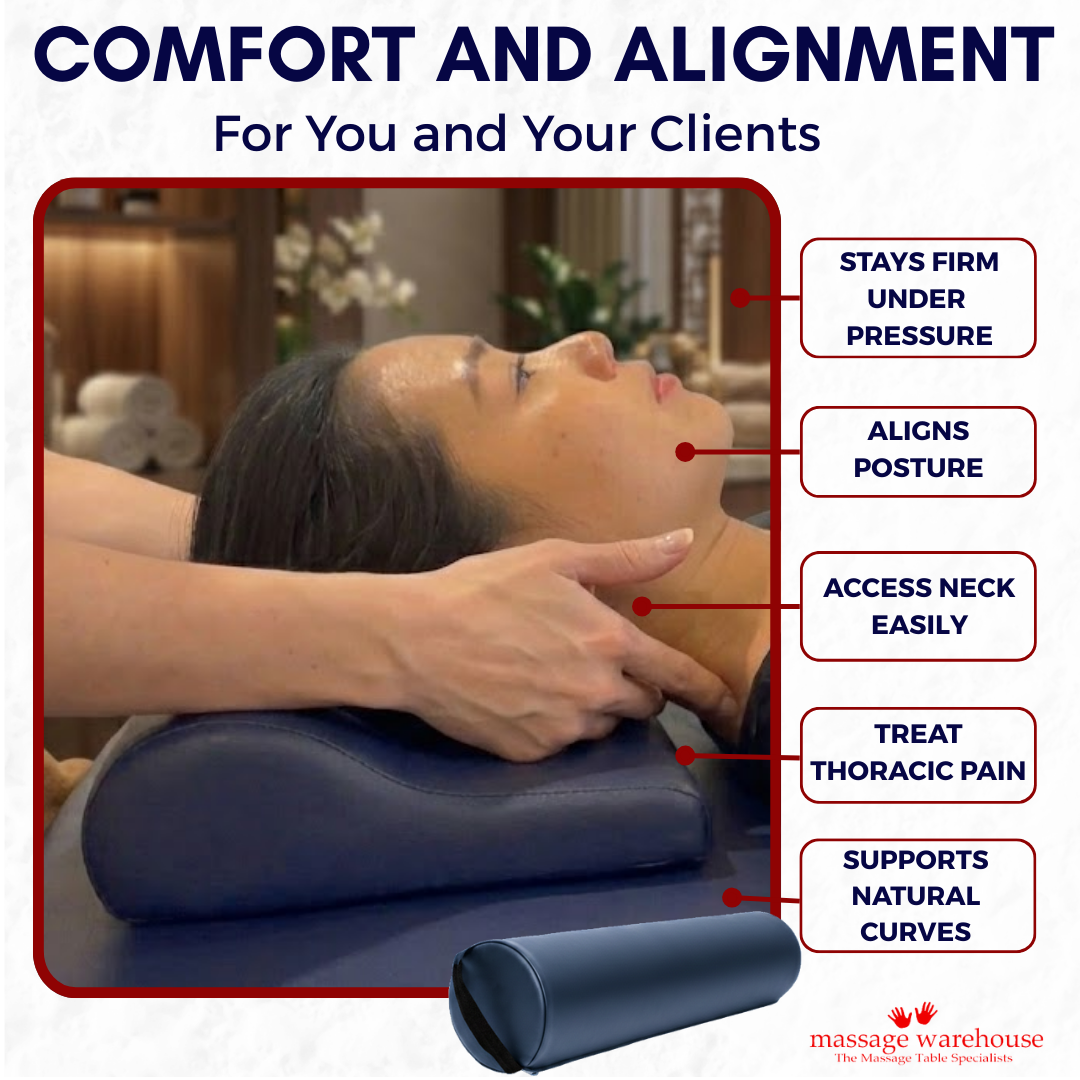 COMFORT AND ALIGNMENT
For You and Your Clients

STAYS FIRM UNDER PRESSURE

ALIGNS POSTURE

ACCESS NECK EASILY

TREAT THORACIC PAIN

SUPPORTS NATURAL CURVES

massage warehouse
The Massage Table Specialists